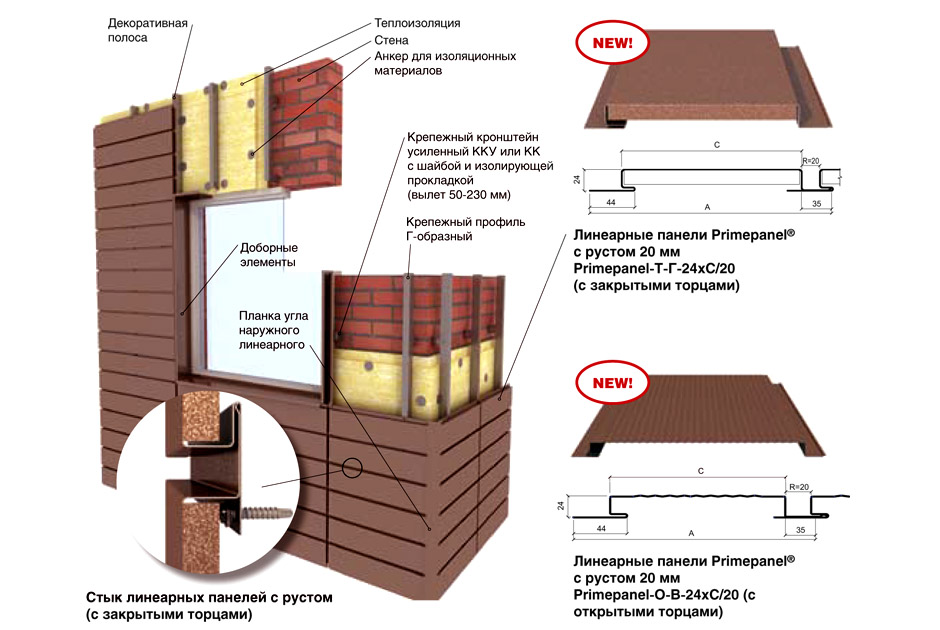 Декоративная полоса

Теплоизоляция
Стена
Анкер для изоляционных материалов

Крепежный кронштейн усиленный ККУ или КК с шайбой и изолирующей прокладкой (вылет 50-230 мм)

Крепежный профиль Г-образный

Доборные элементы

Планка угла наружного линеарного

Стык линеарных панелей с рустом (с закрытыми торцами)

NEW!

C
R=20
24
44
A
35

Линеарные панели Primepanel® с рустом 20 мм Primepanel-Т-Г-24хС/20 (с закрытыми торцами)

NEW!

C
R=20
24
44
A
35

Линеарные панели Primepanel® с рустом 20 мм Primepanel-О-В-24хС/20 (с открытыми торцами)